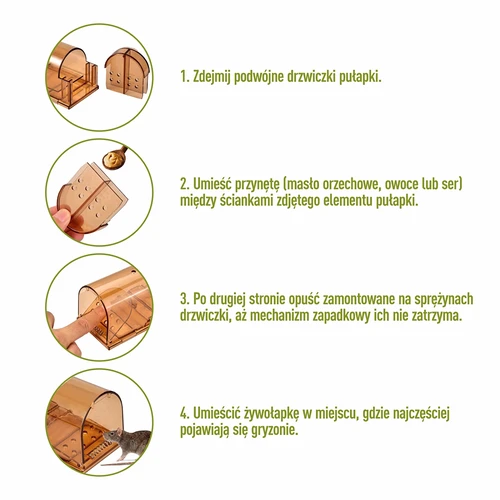 1. Zdejmij podwójne drzwiczki pułapki.

2. Umieść przynętę (masło orzechowe, owoce lub ser) między ściankami zdjętego elementu pułapki.

3. Po drugiej stronie opuść zamontowane na sprężynach drzwiczki, aż mechanizm zapadkowy ich nie zatrzyma.

4. Umieścić żywołapkę w miejscu, gdzie najczęściej pojawiają się gryzonie.